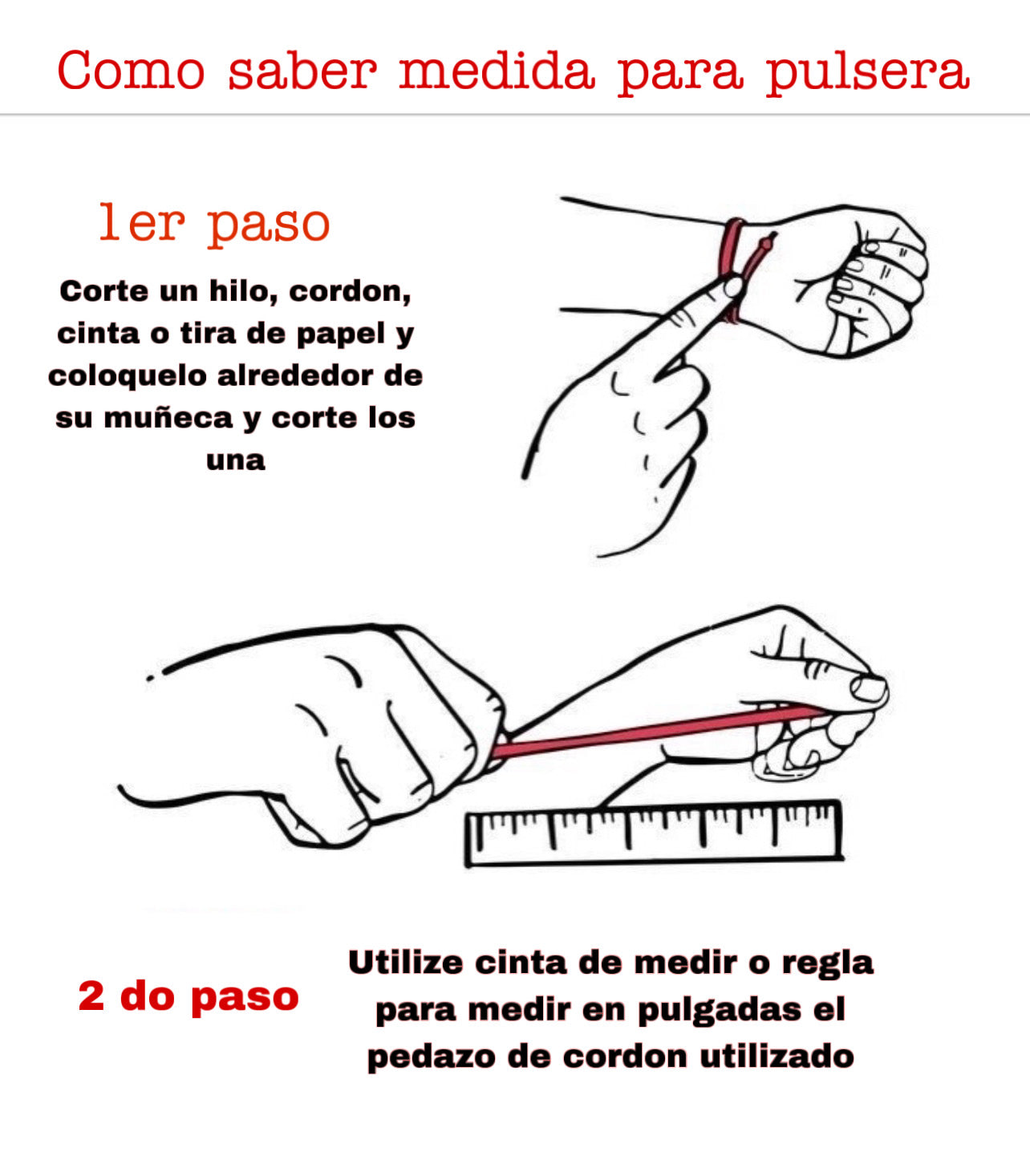 Como saber medida para pulsera

1er paso

Corte un hilo, cordon, cinta o tira de papel y coloquelo alrededor de su muñeca y corte los una

2 do paso

Utilize cinta de medir o regla para medir en pulgadas el pedazo de cordon utilizado